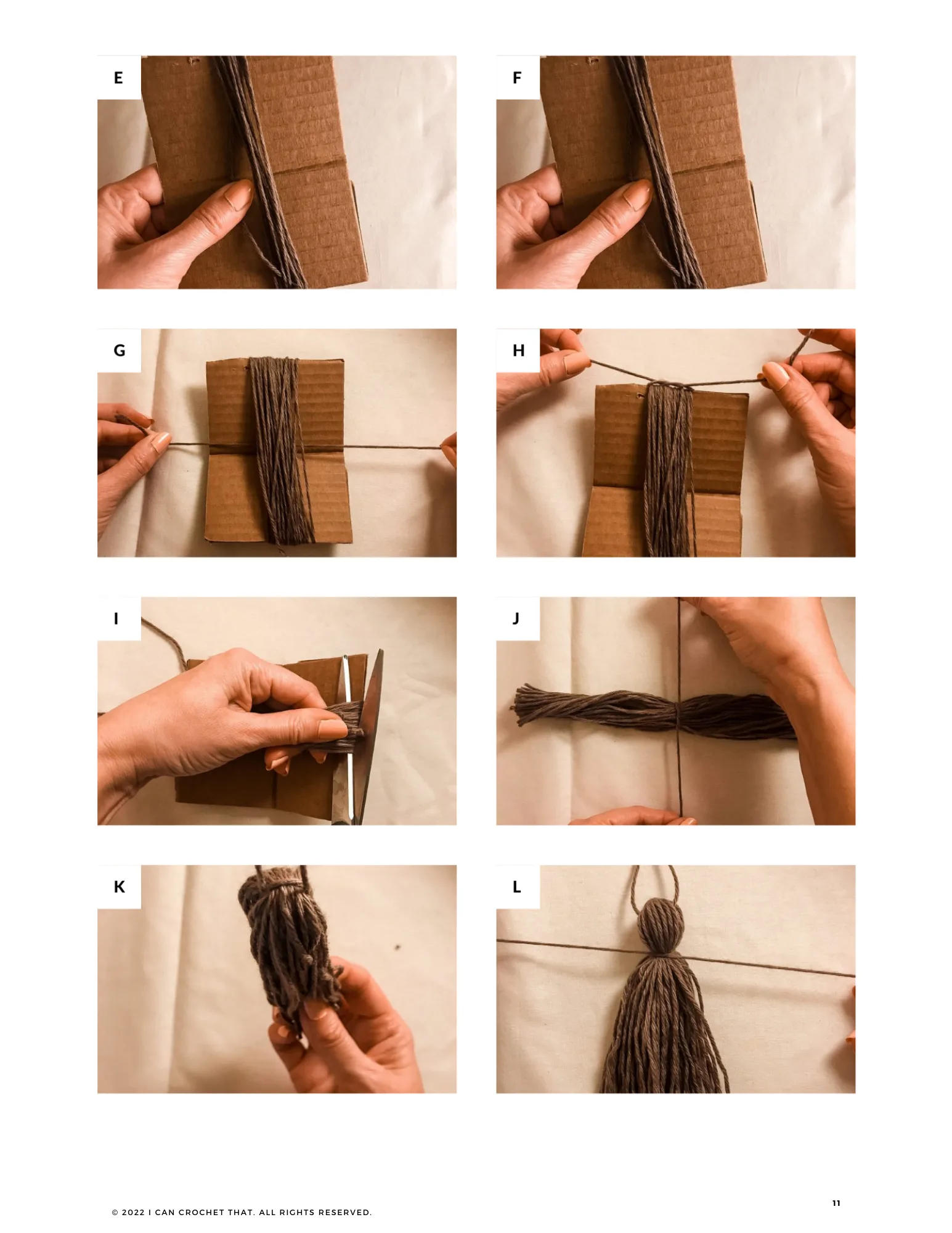 E

F

G

H

I

J

K

L

© 2022 I CAN CROCHET THAT. ALL RIGHTS RESERVED.

11